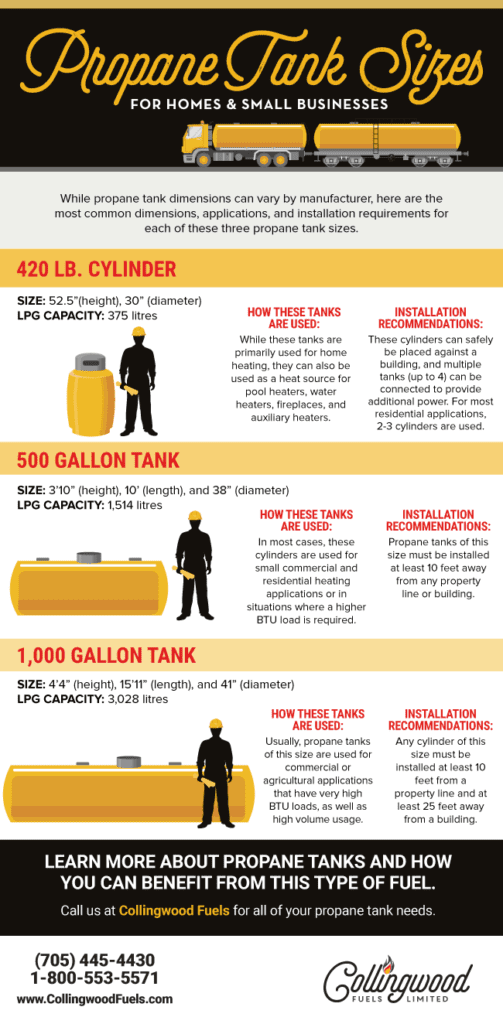 Propane Tank Sizes

FOR HOMES & SMALL BUSINESSES

While propane tank dimensions can vary by manufacturer, here are the most common dimensions, applications, and installation requirements for each of these three propane tank sizes.

420 LB. CYLINDER

SIZE: 52.5"(height), 30" (diameter)
LPG CAPACITY: 375 litres

HOW THESE TANKS ARE USED:
While these tanks are primarily used for home heating, they can also be used as a heat source for pool heaters, water heaters, fireplaces, and auxiliary heaters.

INSTALLATION RECOMMENDATIONS:
These cylinders can safely be placed against a building, and multiple tanks (up to 4) can be connected to provide additional power. For most residential applications, 2-3 cylinders are used.

500 GALLON TANK

SIZE: 3'10" (height), 10' (length), and 38" (diameter)
LPG CAPACITY: 1,514 litres

HOW THESE TANKS ARE USED:
In most cases, these cylinders are used for small commercial and residential heating applications or in situations where a higher BTU load is required.

INSTALLATION RECOMMENDATIONS:
Propane tanks of this size must be installed at least 10 feet away from any property line or building.

1,000 GALLON TANK

SIZE: 4'4" (height), 15'11" (length), and 41" (diameter)
LPG CAPACITY: 3,028 litres

HOW THESE TANKS ARE USED:
Usually, propane tanks of this size are used for commercial or agricultural applications that have very high BTU loads, as well as high volume usage.

INSTALLATION RECOMMENDATIONS:
Any cylinder of this size must be installed at least 10 feet from a property line and at least 25 feet away from a building.

LEARN MORE ABOUT PROPANE TANKS AND HOW YOU CAN BENEFIT FROM THIS TYPE OF FUEL.

Call us at Collingwood Fuels for all of your propane tank needs.

(705) 445-4430
1-800-553-5571
www.CollingwoodFuels.com

Collingwood FUELS LIMITED